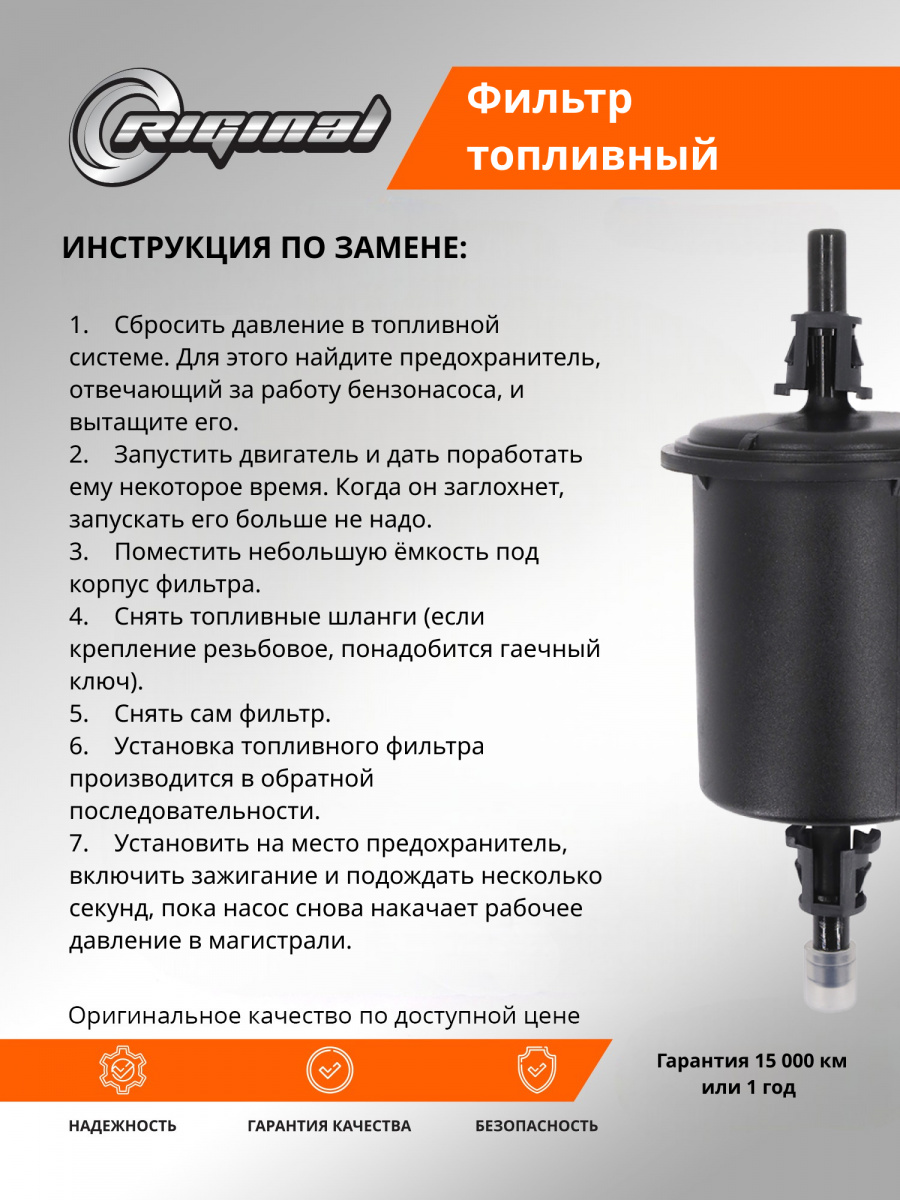 Original

Фильтр топливный

ИНСТРУКЦИЯ ПО ЗАМЕНЕ:

1. Сбросить давление в топливной системе. Для этого найдите предохранитель, отвечающий за работу бензонасоса, и вытащите его.
2. Запустить двигатель и дать поработать ему некоторое время. Когда он заглохнет, запускать его больше не надо.
3. Поместить небольшую ёмкость под корпус фильтра.
4. Снять топливные шланги (если крепление резьбовое, понадобится гаечный ключ).
5. Снять сам фильтр.
6. Установка топливного фильтра производится в обратной последовательности.
7. Установить на место предохранитель, включить зажигание и подождать несколько секунд, пока насос снова накачает рабочее давление в магистрали.

Оригинальное качество по доступной цене

Гарантия 15 000 км или 1 год

НАДЕЖНОСТЬ
ГАРАНТИЯ КАЧЕСТВА
БЕЗОПАСНОСТЬ